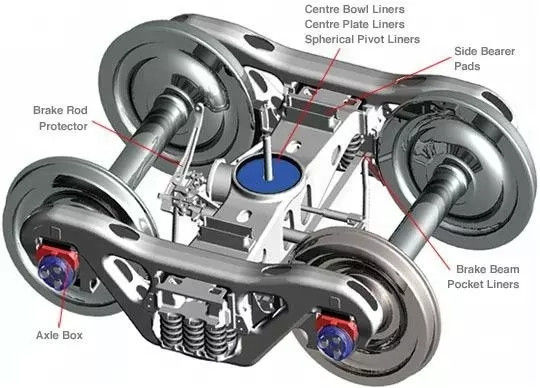 Centre Bowl Liners
Centre Plate Liners
Spherical Pivot Liners

Side Bearer Pads

Brake Rod Protector

Brake Beam Pocket Liners

Axle Box